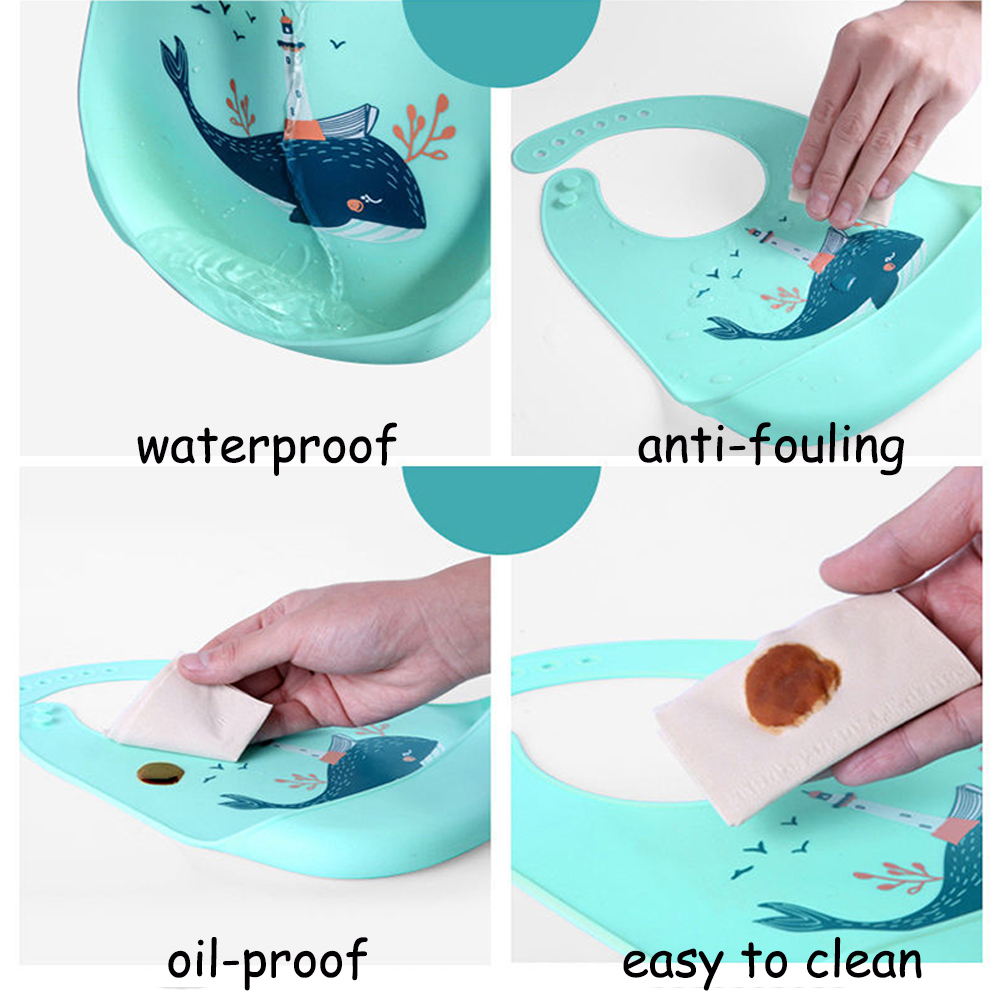 waterproof

anti-fouling

oil-proof

easy to clean