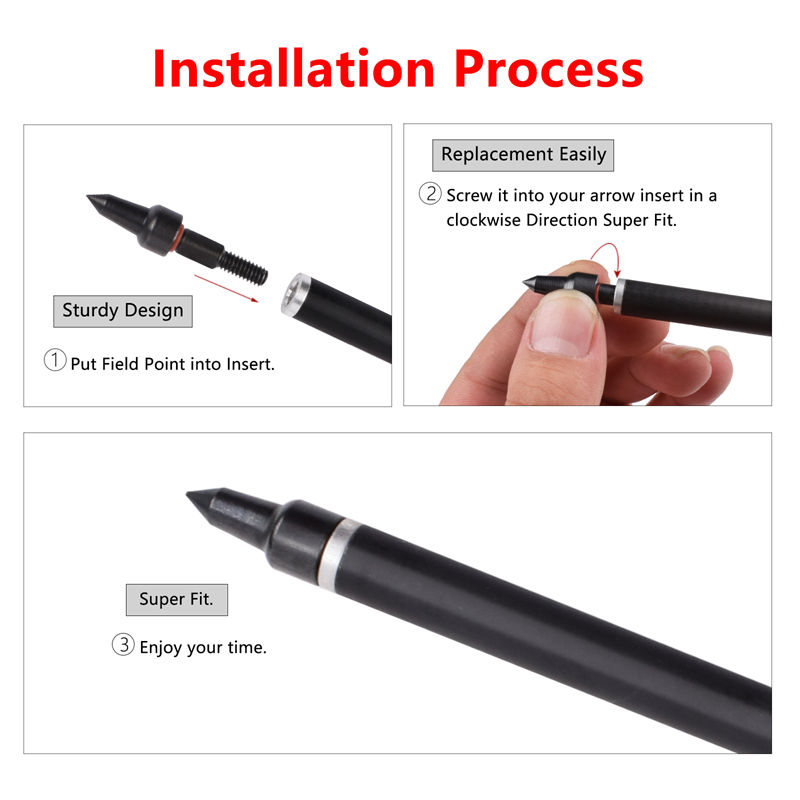 Installation Process

Sturdy Design

① Put Field Point into Insert.

Replacement Easily

② Screw it into your arrow insert in a clockwise Direction Super Fit.

Super Fit.

③ Enjoy your time.